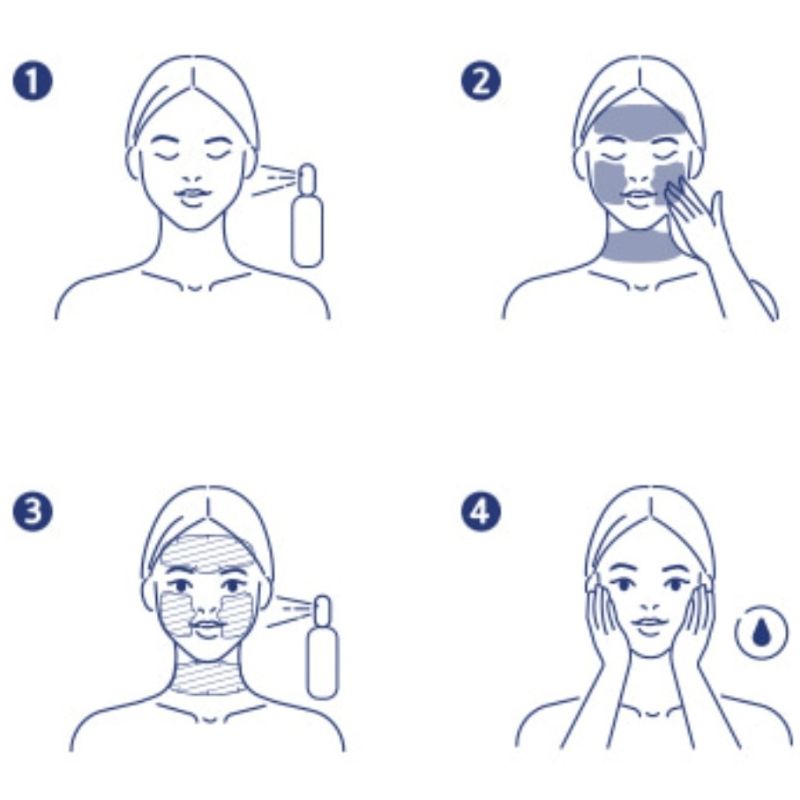 1

2

3

4